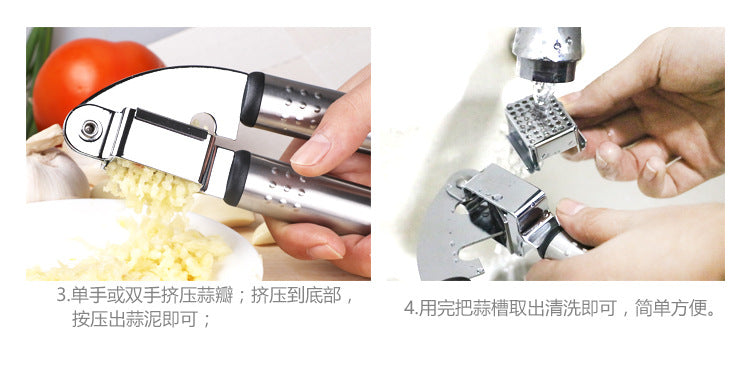 3.单手或双手挤压蒜瓣；挤压到底部，按压出蒜泥即可；

4.用完把蒜槽取出清洗即可，简单方便。